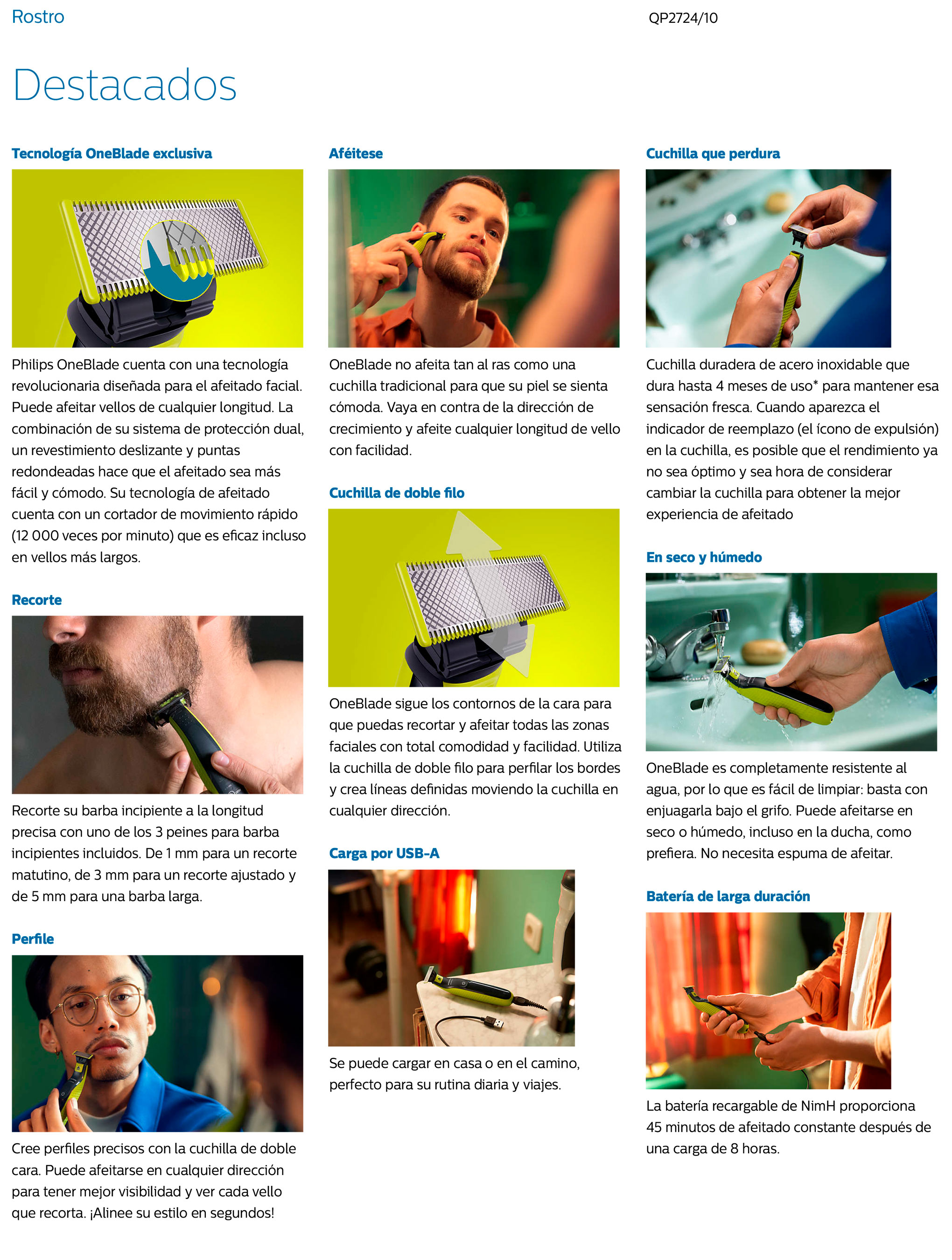 Rostro

QP2724/10

Destacados

Tecnología OneBlade exclusiva

Philips OneBlade cuenta con una tecnología revolucionaria diseñada para el afeitado facial. Puede afeitar vellos de cualquier longitud. La combinación de su sistema de protección dual, un revestimiento deslizante y puntas redondeadas hace que el afeitado sea más fácil y cómodo. Su tecnología de afeitado cuenta con un cortador de movimiento rápido (12 000 veces por minuto) que es eficaz incluso en vellos más largos.

Recorte

Recorte su barba incipiente a la longitud precisa con uno de los 3 peines para barba incipientes incluidos. De 1 mm para un recorte matutino, de 3 mm para un recorte ajustado y de 5 mm para una barba larga.

Perfile

Cree perfiles precisos con la cuchilla de doble cara. Puede afeitarse en cualquier dirección para tener mejor visibilidad y ver cada vello que recorta. ¡Alinee su estilo en segundos!

Aféitese

OneBlade no afeita tan al ras como una cuchilla tradicional para que su piel se sienta cómoda. Vaya en contra de la dirección de crecimiento y afeite cualquier longitud de vello con facilidad.

Cuchilla de doble filo

OneBlade sigue los contornos de la cara para que puedas recortar y afeitar todas las zonas faciales con total comodidad y facilidad. Utiliza la cuchilla de doble filo para perfilar los bordes y crea líneas definidas moviendo la cuchilla en cualquier dirección.

Carga por USB-A

Se puede cargar en casa o en el camino, perfecto para su rutina diaria y viajes.

Cuchilla que perdura

Cuchilla duradera de acero inoxidable que dura hasta 4 meses de uso* para mantener esa sensación fresca. Cuando aparezca el indicador de reemplazo (el ícono de expulsión) en la cuchilla, es posible que el rendimiento ya no sea óptimo y sea hora de considerar cambiar la cuchilla para obtener la mejor experiencia de afeitado

En seco y húmedo

OneBlade es completamente resistente al agua, por lo que es fácil de limpiar: basta con enjuagarla bajo el grifo. Puede afeitarse en seco o húmedo, incluso en la ducha, como prefiera. No necesita espuma de afeitar.

Batería de larga duración

La batería recargable de NimH proporciona 45 minutos de afeitado constante después de una carga de 8 horas.