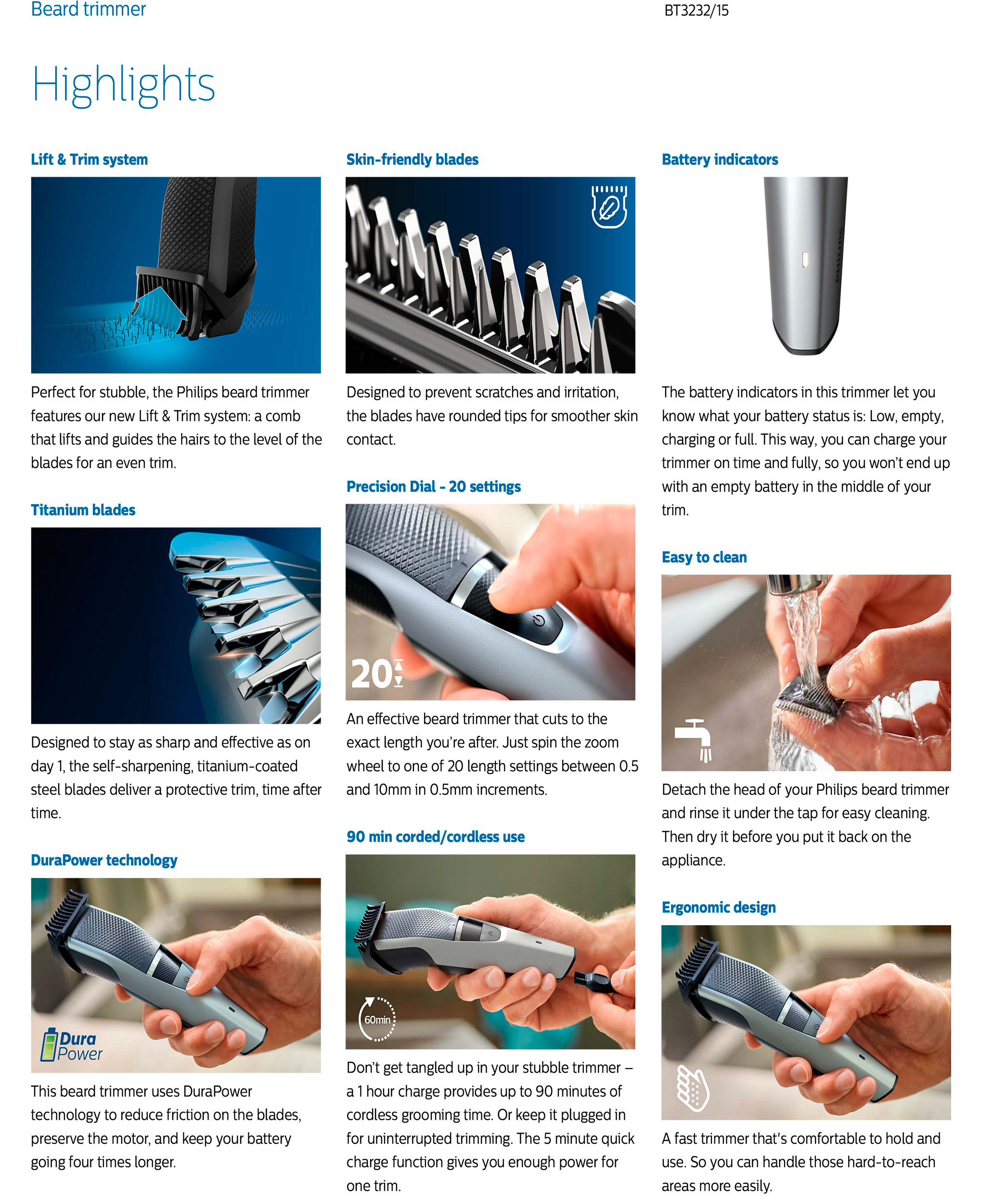 Beard trimmer

BT3232/15

Highlights

Lift & Trim system

Perfect for stubble, the Philips beard trimmer features our new Lift & Trim system: a comb that lifts and guides the hairs to the level of the blades for an even trim.

Titanium blades

Designed to stay as sharp and effective as on day 1, the self-sharpening, titanium-coated steel blades deliver a protective trim, time after time.

DuraPower technology

Dura Power

This beard trimmer uses DuraPower technology to reduce friction on the blades, preserve the motor, and keep your battery going four times longer.

Skin-friendly blades

Designed to prevent scratches and irritation, the blades have rounded tips for smoother skin contact.

Precision Dial - 20 settings

20

An effective beard trimmer that cuts to the exact length you're after. Just spin the zoom wheel to one of 20 length settings between 0.5 and 10mm in 0.5mm increments.

90 min corded/cordless use

60min

Don't get tangled up in your stubble trimmer – a 1 hour charge provides up to 90 minutes of cordless grooming time. Or keep it plugged in for uninterrupted trimming. The 5 minute quick charge function gives you enough power for one trim.

Battery indicators

PHILIPS

The battery indicators in this trimmer let you know what your battery status is: Low, empty, charging or full. This way, you can charge your trimmer on time and fully, so you won't end up with an empty battery in the middle of your trim.

Easy to clean

Detach the head of your Philips beard trimmer and rinse it under the tap for easy cleaning. Then dry it before you put it back on the appliance.

Ergonomic design

A fast trimmer that's comfortable to hold and use. So you can handle those hard-to-reach areas more easily.